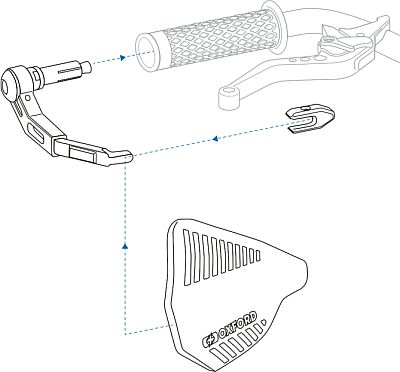 OXFORD